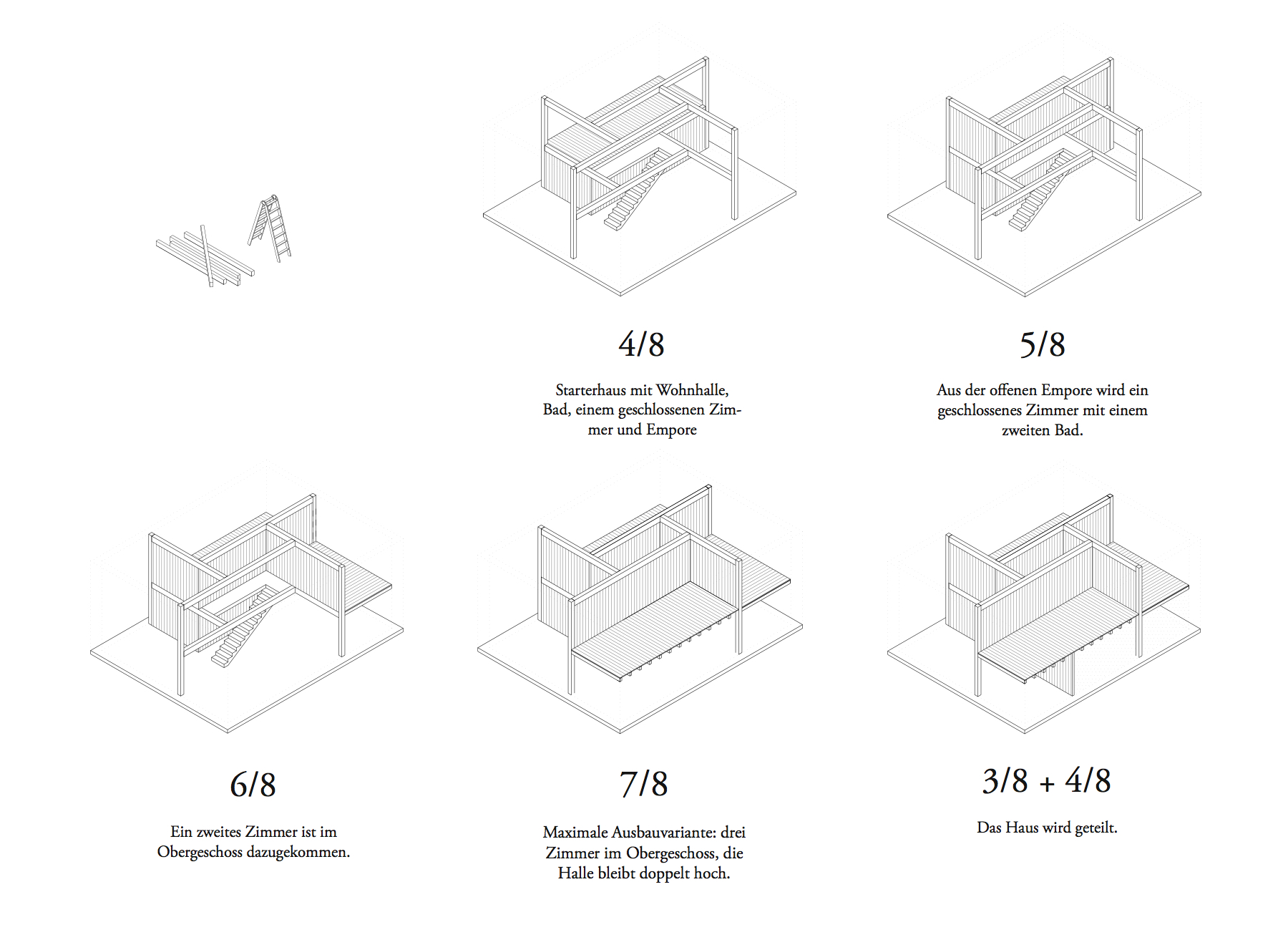 4/8

Starterhaus mit Wohnhalle, Bad, einem geschlossenen Zimmer und Empore

5/8

Aus der offenen Empore wird ein geschlossenes Zimmer mit einem zweiten Bad.

6/8

Ein zweites Zimmer ist im Obergeschoss dazugekommen.

7/8

Maximale Ausbauvariante: drei Zimmer im Obergeschoss, die Halle bleibt doppelt hoch.

3/8 + 4/8

Das Haus wird geteilt.