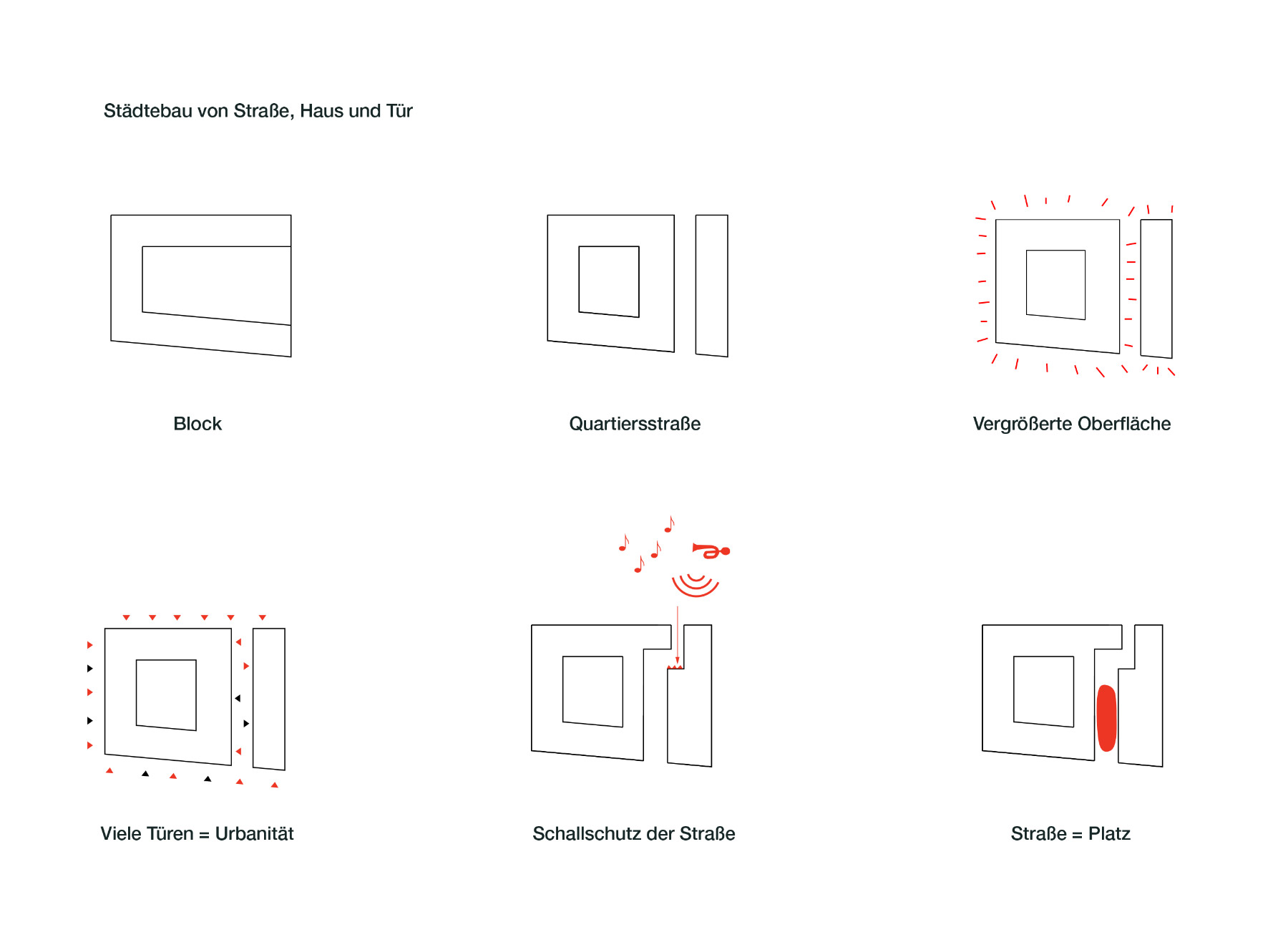 Städtebau von Straße, Haus und Tür

Block

Quartiersstraße

Vergrößerte Oberfläche

Viele Türen = Urbanität

Schallschutz der Straße

Straße = Platz