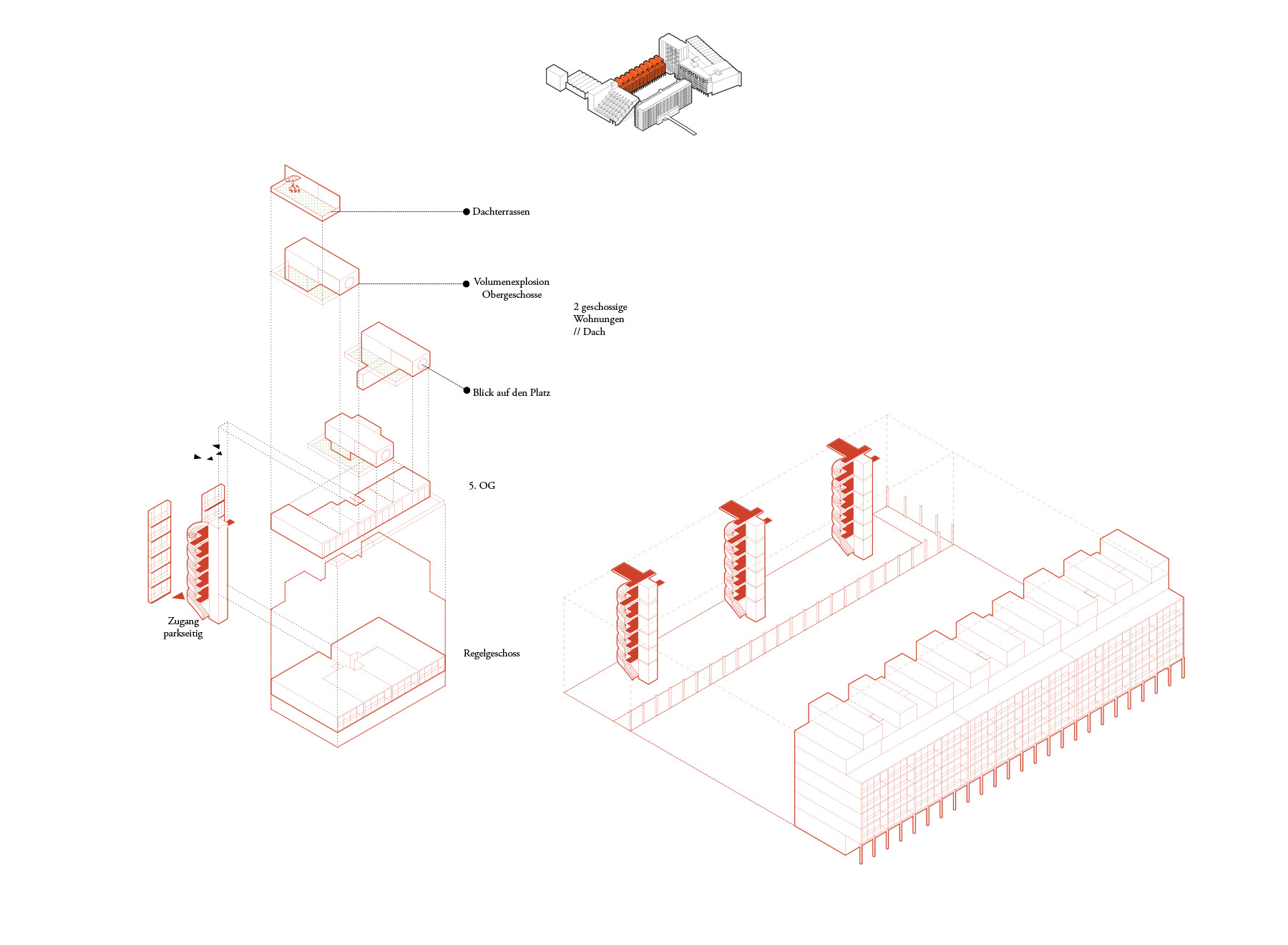 Dachterrassen

Volumenexplosion
Obergeschosse

2 geschossige
Wohnungen
// Dach

Blick auf den Platz

5. OG

Zugang
parkseitig

Regelgeschoss